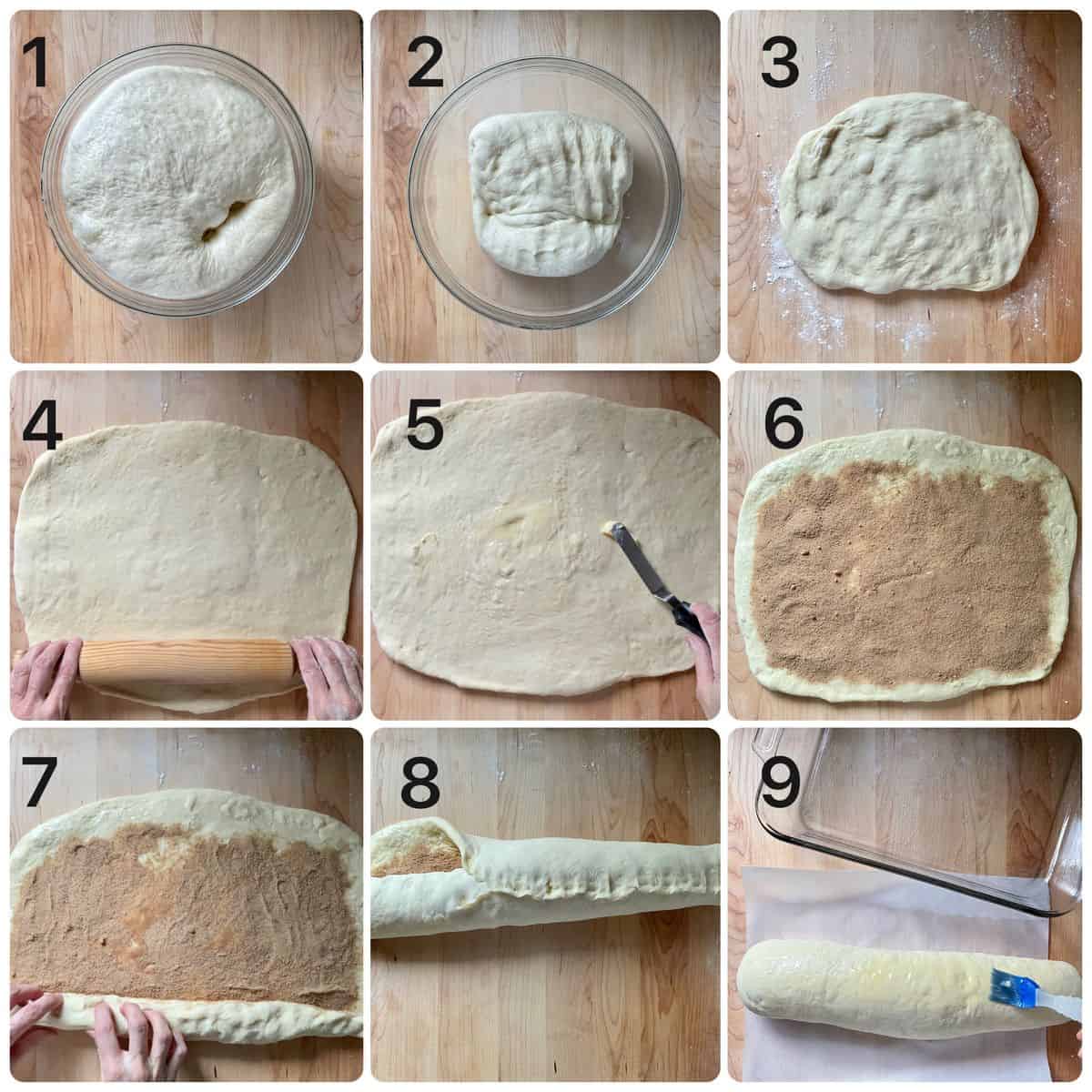 1
2
3
4
5
6
7
8
9